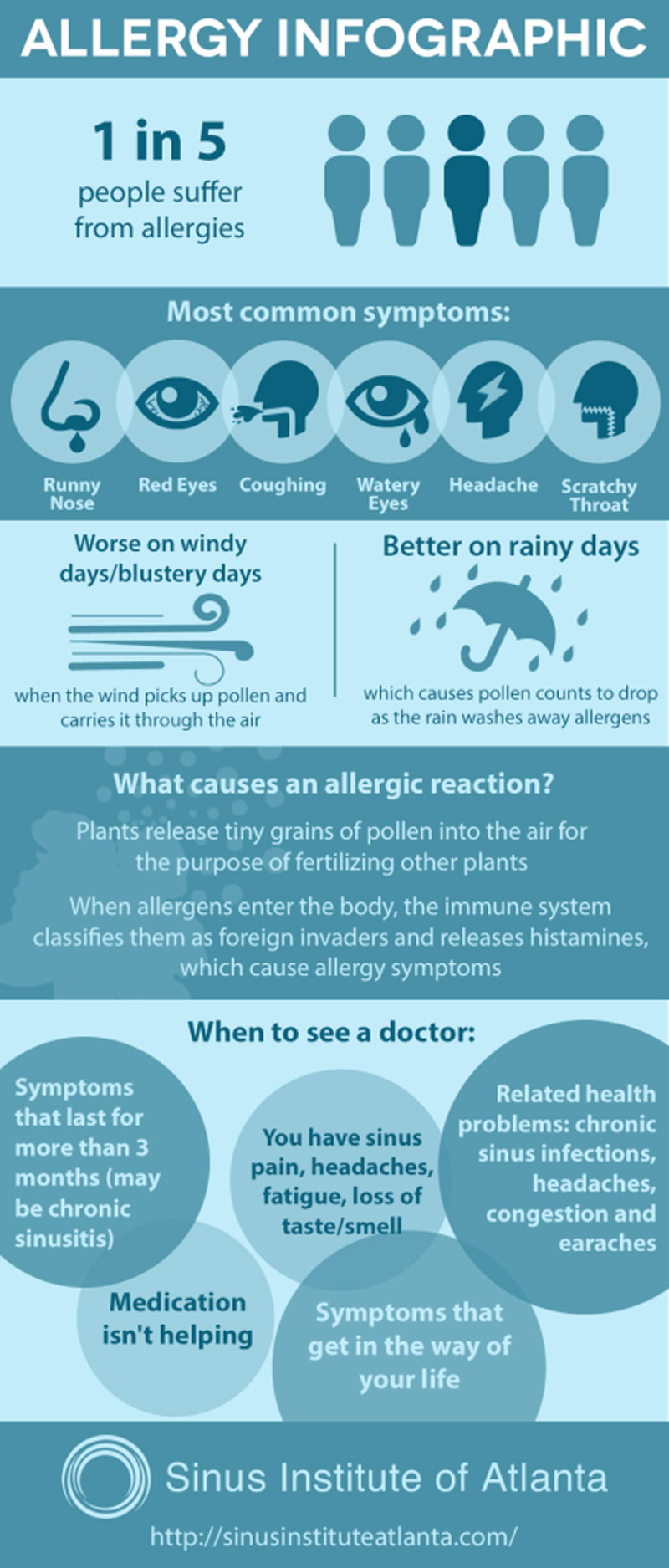 ALLERGY INFOGRAPHIC

1 in 5
people suffer from allergies

Most common symptoms:

Runny Nose

Red Eyes

Coughing

Watery Eyes

Headache

Scratchy Throat

Worse on windy days/blustery days

when the wind picks up pollen and carries it through the air

Better on rainy days

which causes pollen counts to drop as the rain washes away allergens

What causes an allergic reaction?

Plants release tiny grains of pollen into the air for the purpose of fertilizing other plants

When allergens enter the body, the immune system classifies them as foreign invaders and releases histamines, which cause allergy symptoms

When to see a doctor:

Symptoms that last for more than 3 months (may be chronic sinusitis)

You have sinus pain, headaches, fatigue, loss of taste/smell

Related health problems: chronic sinus infections, headaches, congestion and earaches

Medication isn't helping

Symptoms that get in the way of your life

Sinus Institute of Atlanta

http://sinusinstituteatlanta.com/